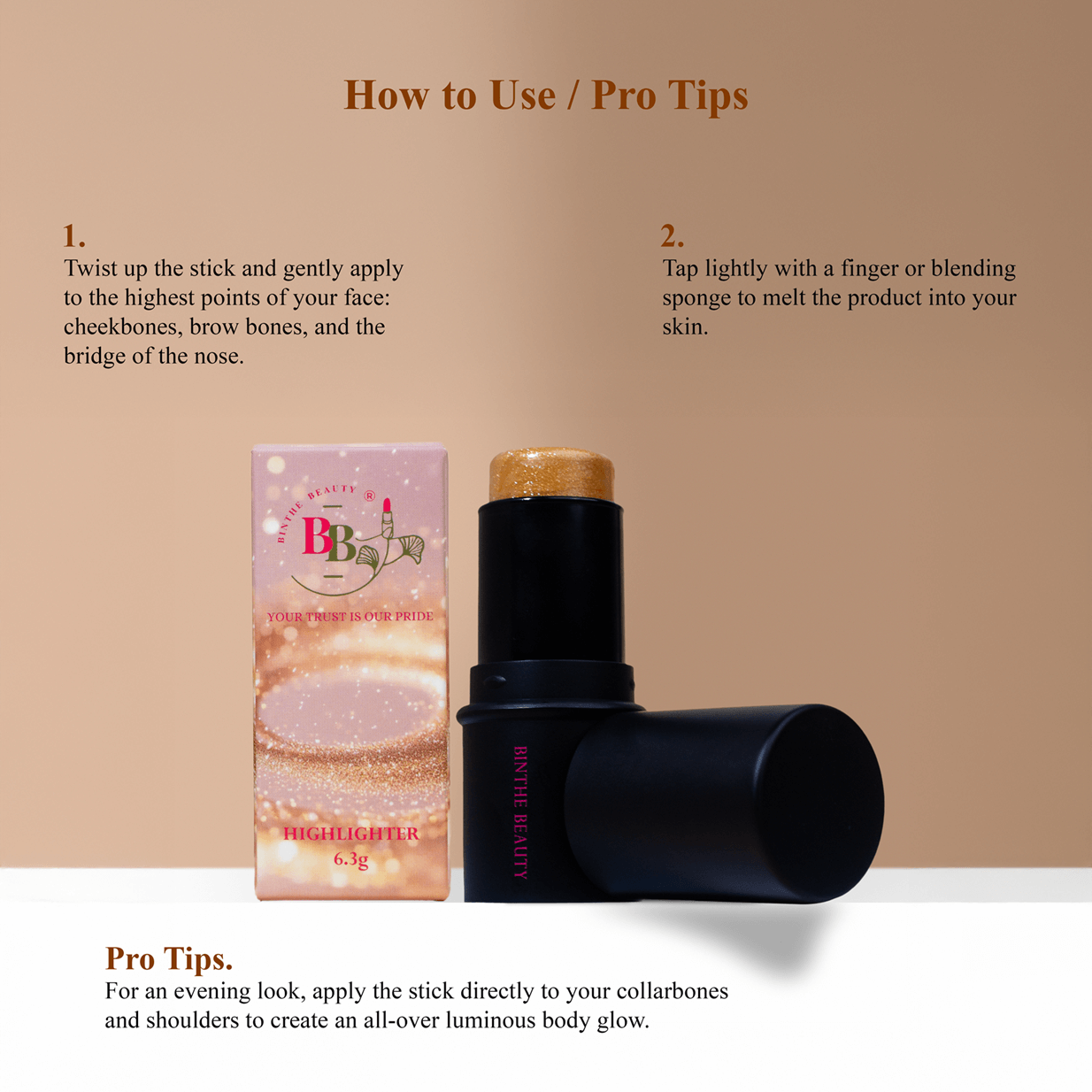 How to Use / Pro Tips

1.
Twist up the stick and gently apply to the highest points of your face: cheekbones, brow bones, and the bridge of the nose.

2.
Tap lightly with a finger or blending sponge to melt the product into your skin.

BINTHE BEAUTY ®
BB
YOUR TRUST IS OUR PRIDE
HIGHLIGHTER
6.3g

BINTHE BEAUTY

Pro Tips.
For an evening look, apply the stick directly to your collarbones and shoulders to create an all-over luminous body glow.