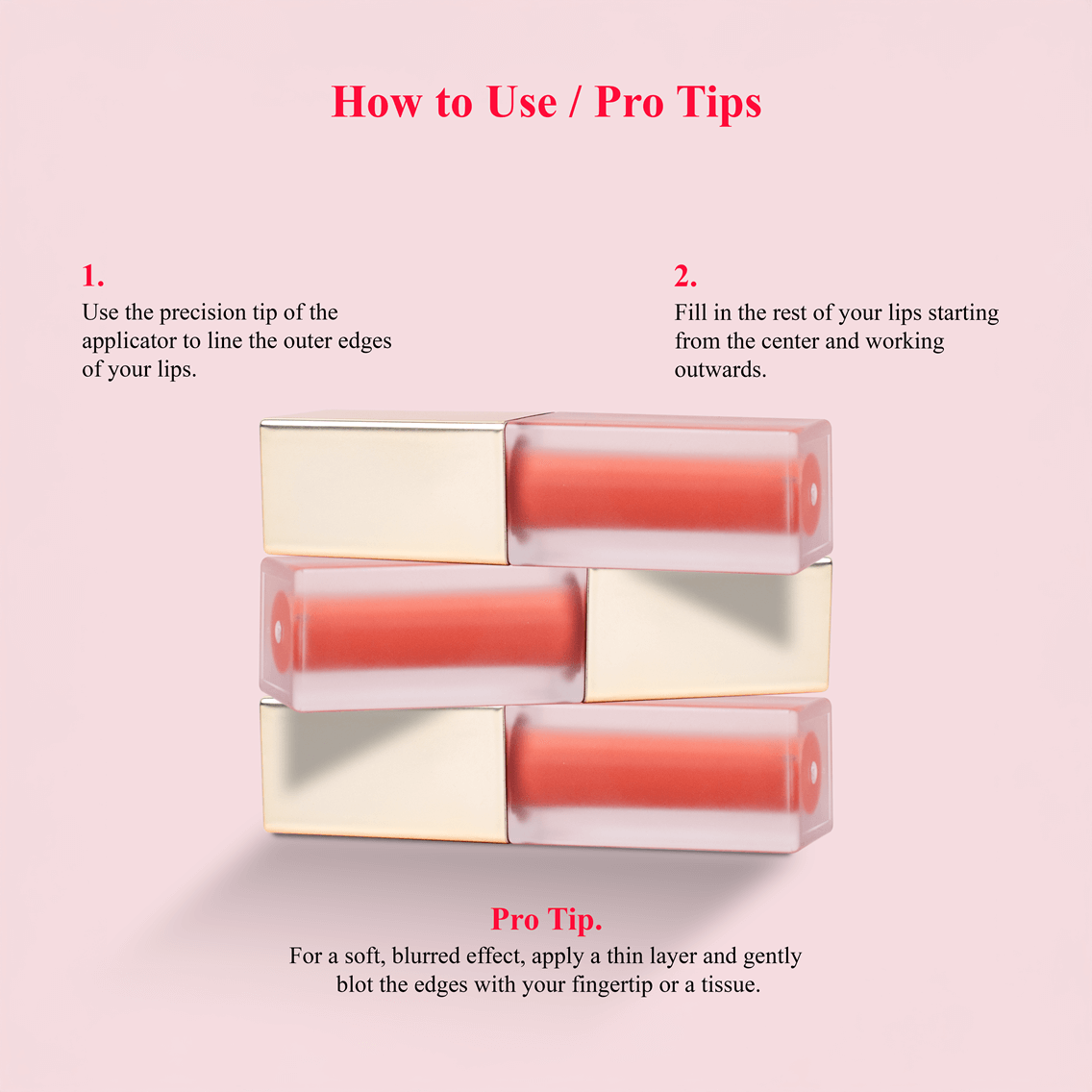 How to Use / Pro Tips

1.
Use the precision tip of the applicator to line the outer edges of your lips.

2.
Fill in the rest of your lips starting from the center and working outwards.

Pro Tip.
For a soft, blurred effect, apply a thin layer and gently blot the edges with your fingertip or a tissue.