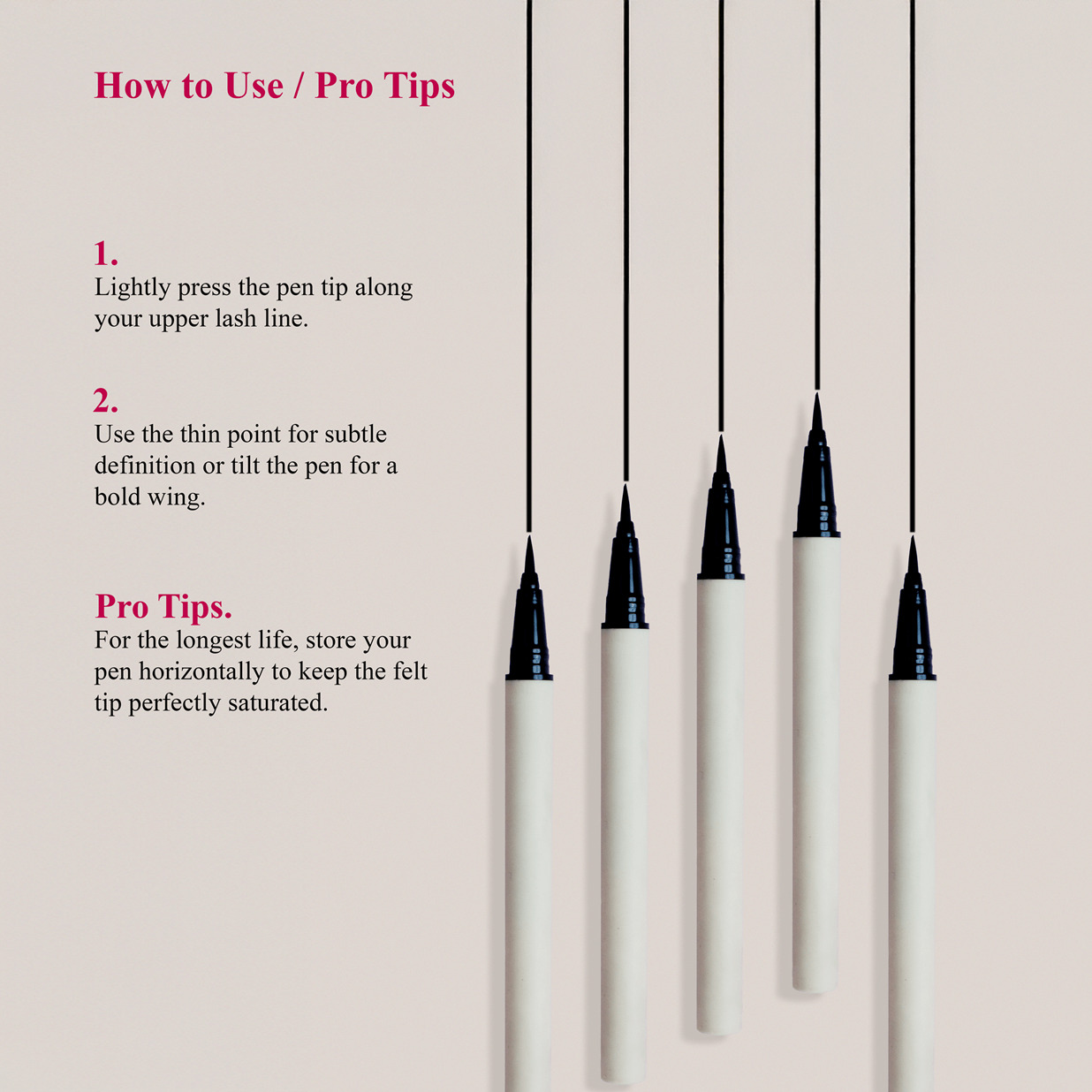 How to Use / Pro Tips

1.
Lightly press the pen tip along your upper lash line.

2.
Use the thin point for subtle definition or tilt the pen for a bold wing.

Pro Tips.
For the longest life, store your pen horizontally to keep the felt tip perfectly saturated.