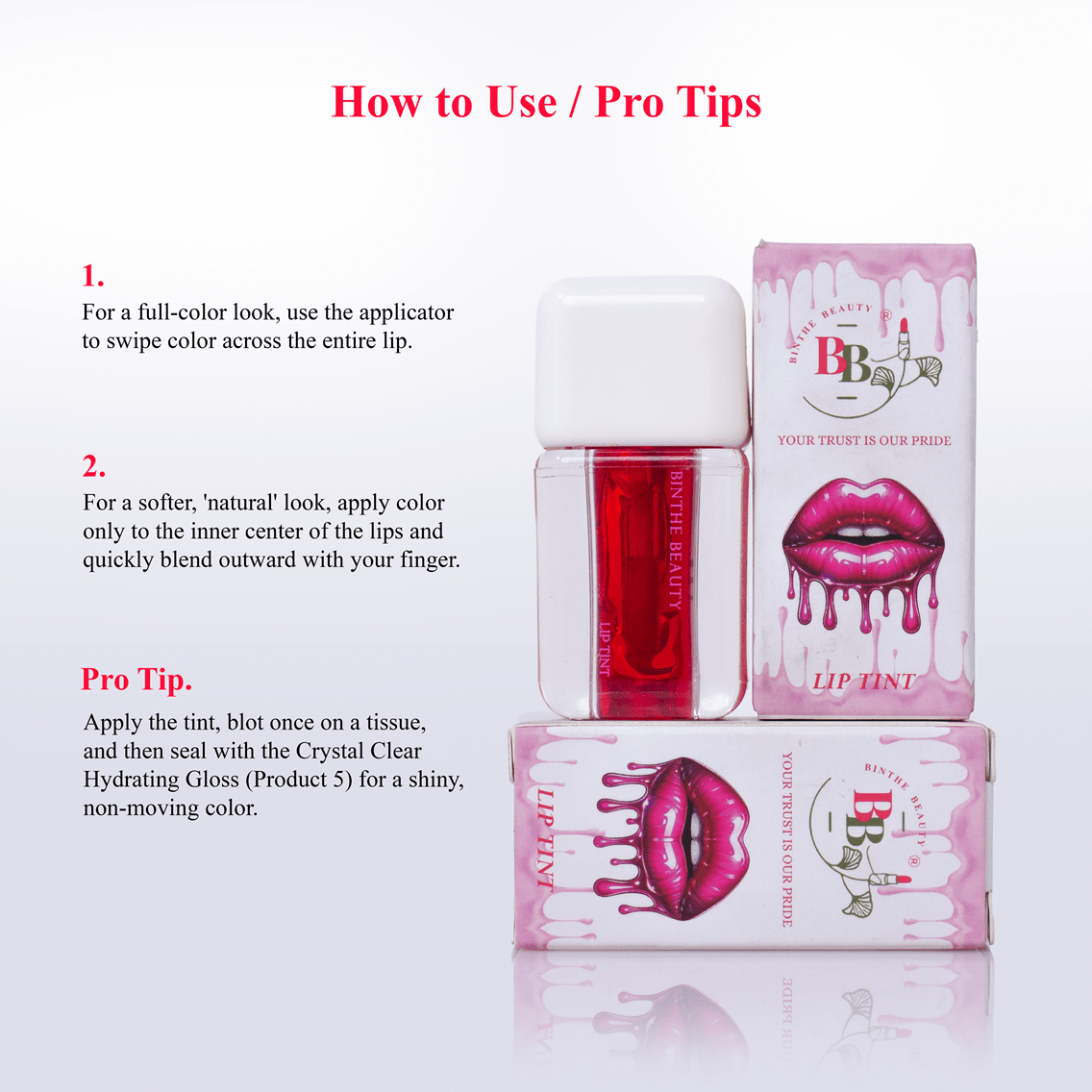 How to Use / Pro Tips

1.
For a full-color look, use the applicator to swipe color across the entire lip.

2.
For a softer, 'natural' look, apply color only to the inner center of the lips and quickly blend outward with your finger.

Pro Tip.
Apply the tint, blot once on a tissue, and then seal with the Crystal Clear Hydrating Gloss (Product 5) for a shiny, non-moving color.

BINTHE BEAUTY
LIP TINT

BINTHE BEAUTY ®
BB
YOUR TRUST IS OUR PRIDE
LIP TINT

LIP TINT
YOUR TRUST IS OUR PRIDE
BINTHE BEAUTY ®
BB