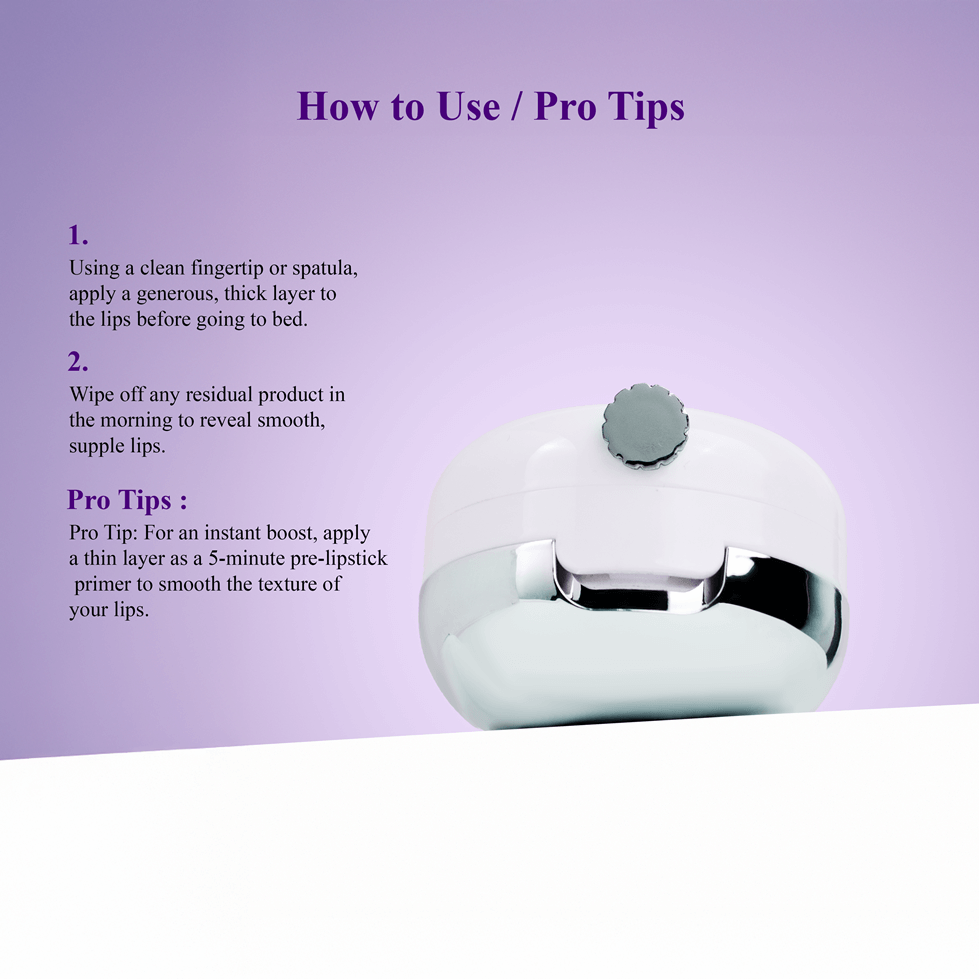 How to Use / Pro Tips

1.

Using a clean fingertip or spatula, apply a generous, thick layer to the lips before going to bed.

2.

Wipe off any residual product in the morning to reveal smooth, supple lips.

Pro Tips :

Pro Tip: For an instant boost, apply a thin layer as a 5-minute pre-lipstick primer to smooth the texture of your lips.