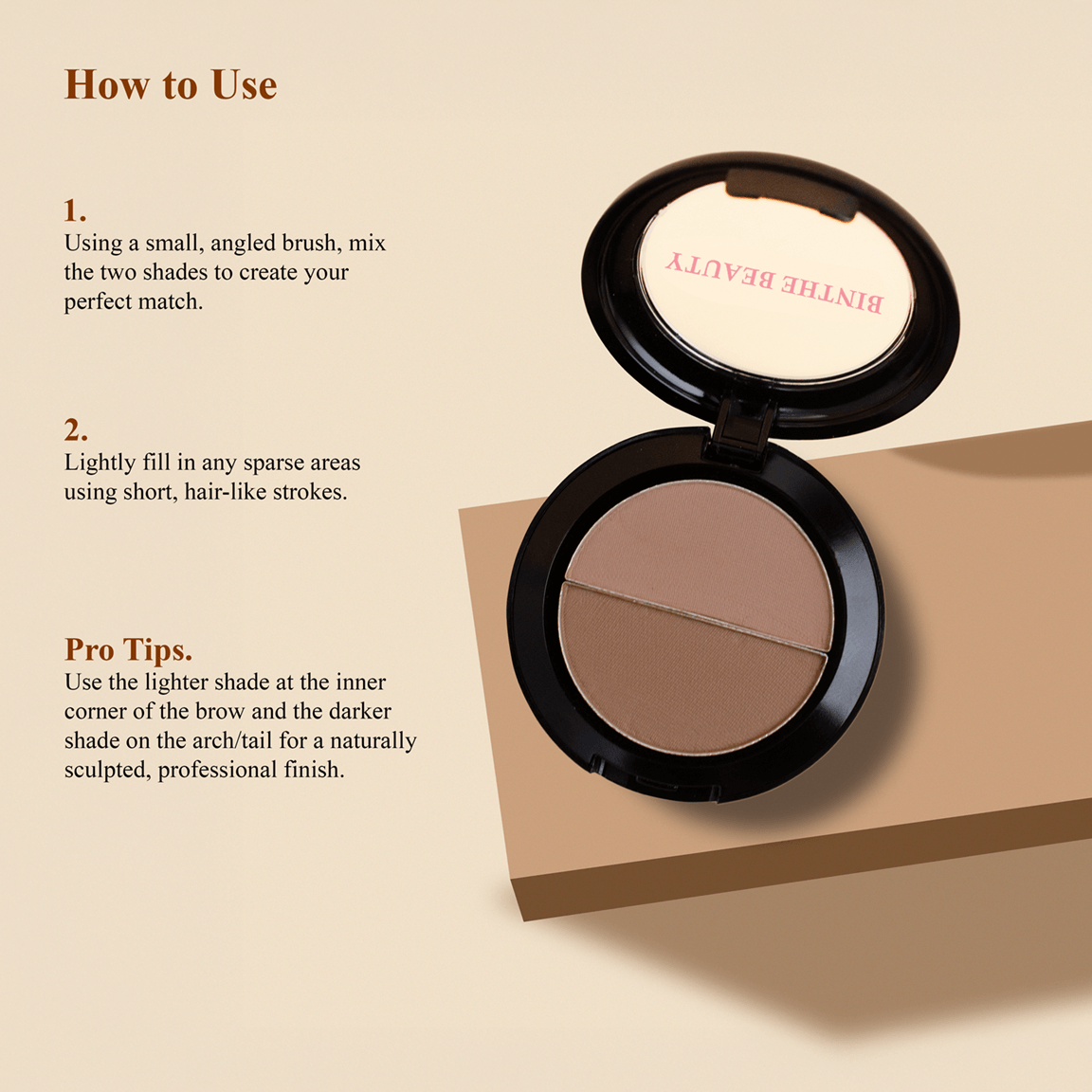 How to Use

1.
Using a small, angled brush, mix the two shades to create your perfect match.

2.
Lightly fill in any sparse areas using short, hair-like strokes.

Pro Tips.
Use the lighter shade at the inner corner of the brow and the darker shade on the arch/tail for a naturally sculpted, professional finish.

BINTHE BEAUTY